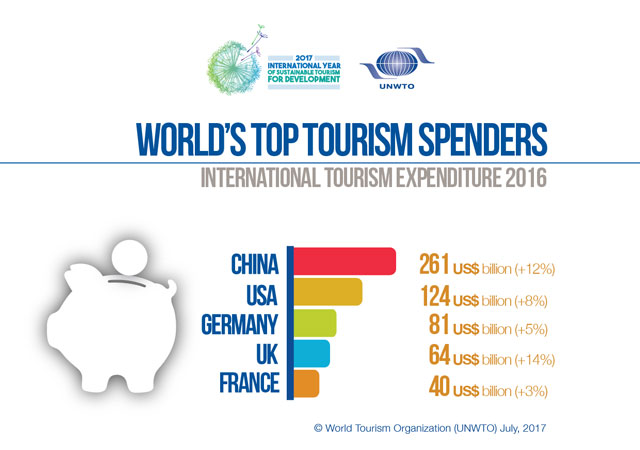 2017
INTERNATIONAL YEAR
OF SUSTAINABLE TOURISM
FOR DEVELOPMENT

UNWTO

WORLD'S TOP TOURISM SPENDERS

INTERNATIONAL TOURISM EXPENDITURE 2016

CHINA 261 US$ billion (+12%)
USA 124 US$ billion (+8%)
GERMANY 81 US$ billion (+5%)
UK 64 US$ billion (+14%)
FRANCE 40 US$ billion (+3%)

© World Tourism Organization (UNWTO) July, 2017